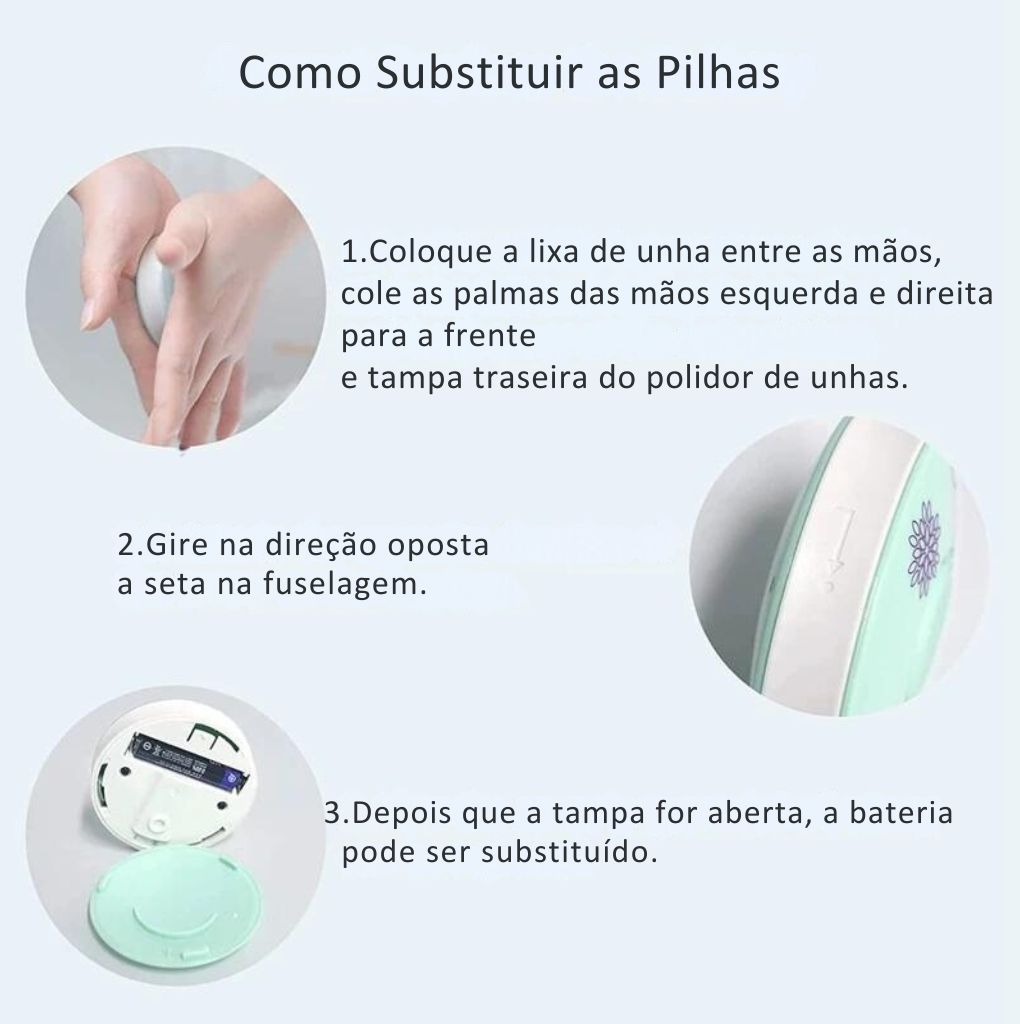 Como Substituir as Pilhas

1.Coloque a lixa de unha entre as mãos, cole as palmas das mãos esquerda e direita para a frente
e tampa traseira do polidor de unhas.

2.Gire na direção oposta a seta na fuselagem.

3.Depois que a tampa for aberta, a bateria pode ser substituído.