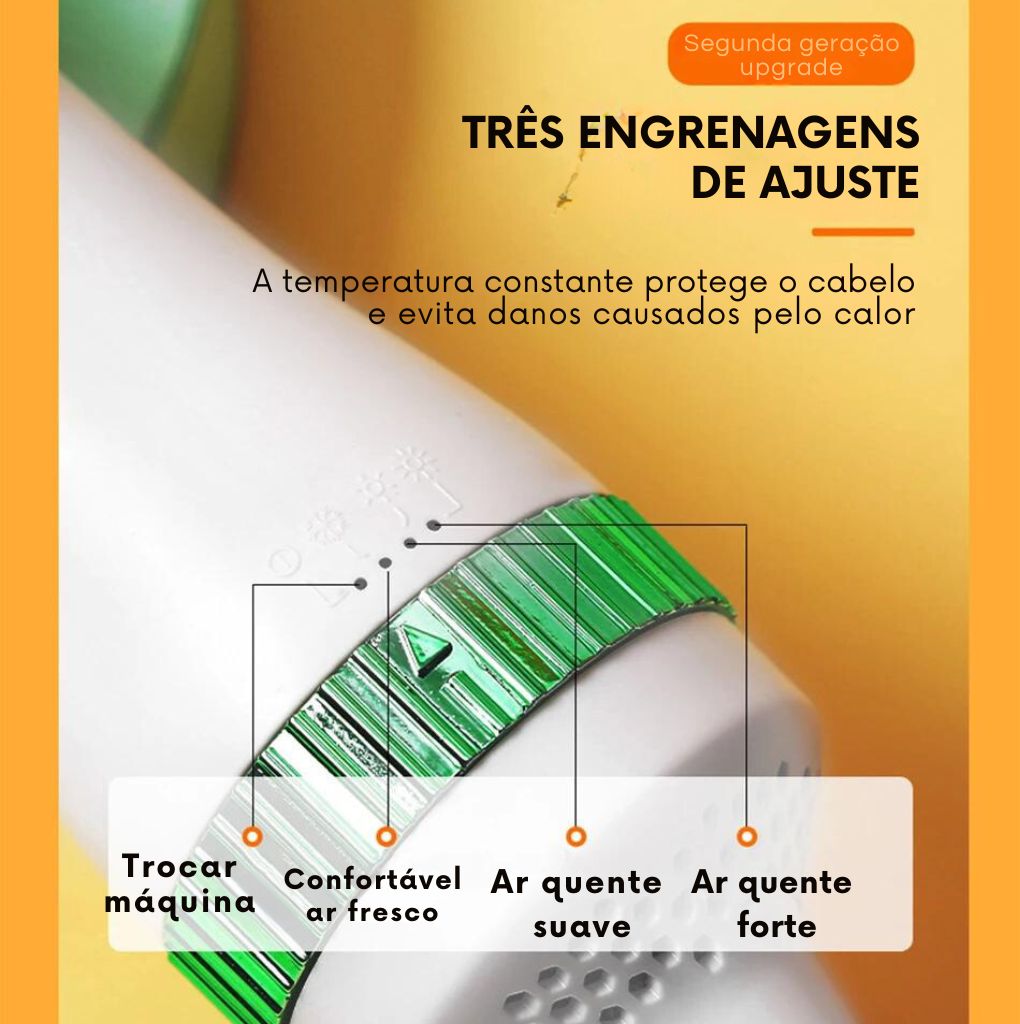 Segunda geração upgrade

TRÊS ENGRENAGENS DE AJUSTE

A temperatura constante protege o cabelo e evita danos causados pelo calor

Trocar máquina

Confortável ar fresco

Ar quente suave

Ar quente forte